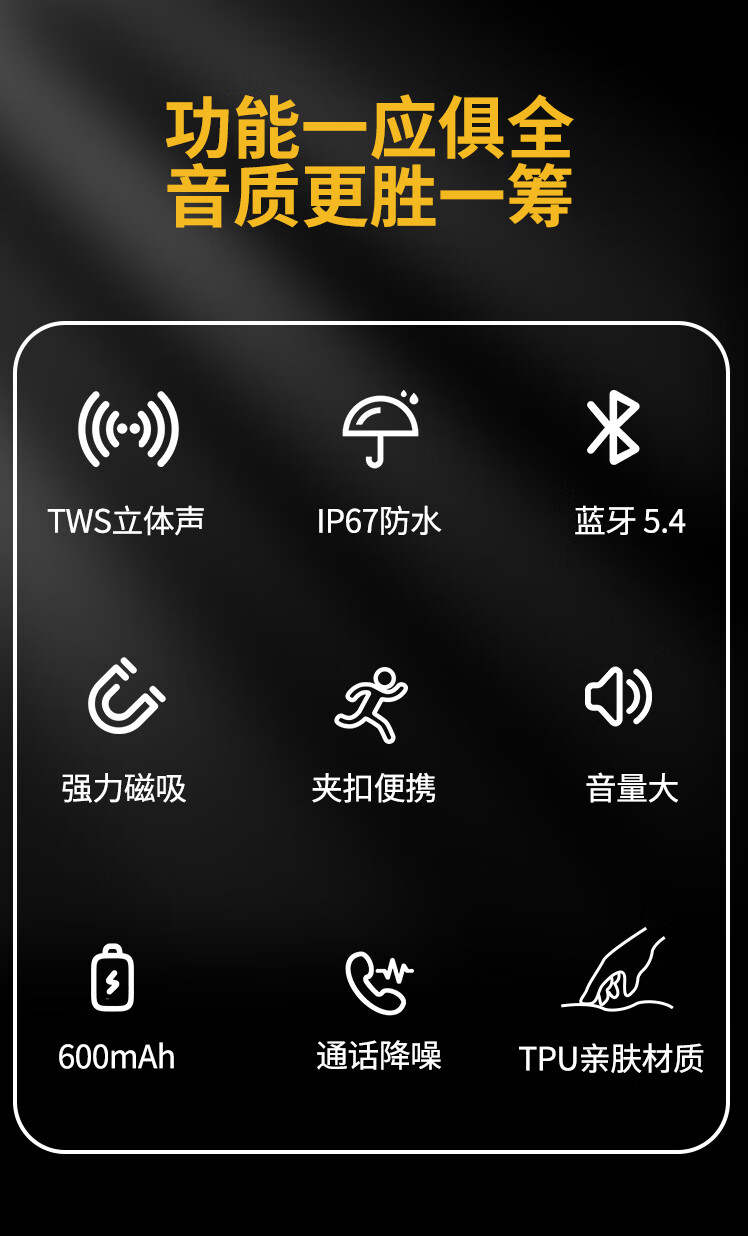 功能一应俱全
音质更胜一筹

TWS立体声

IP67防水

蓝牙 5.4

强力磁吸

夹扣便携

音量大

600mAh

通话降噪

TPU亲肤材质