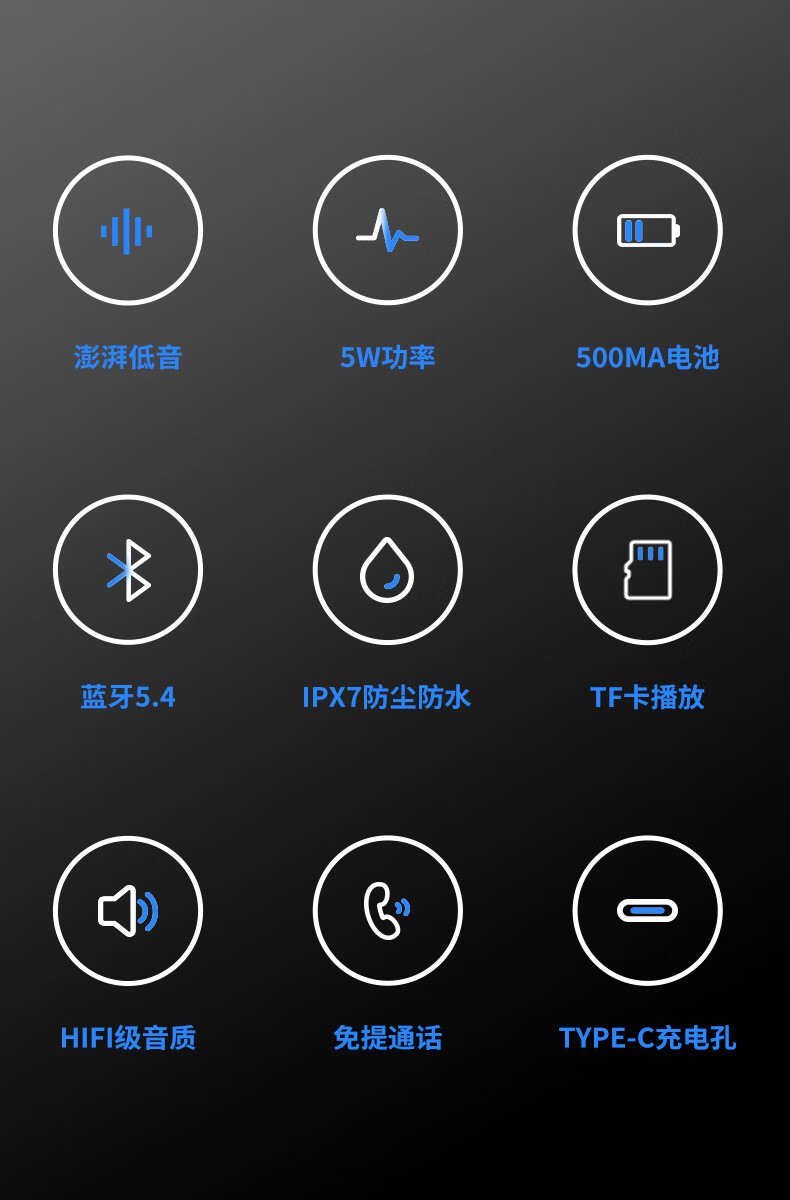 澎湃低音

5W功率

500MA电池

蓝牙5.4

IPX7防尘防水

TF卡播放

HIFI级音质

免提通话

TYPE-C充电孔